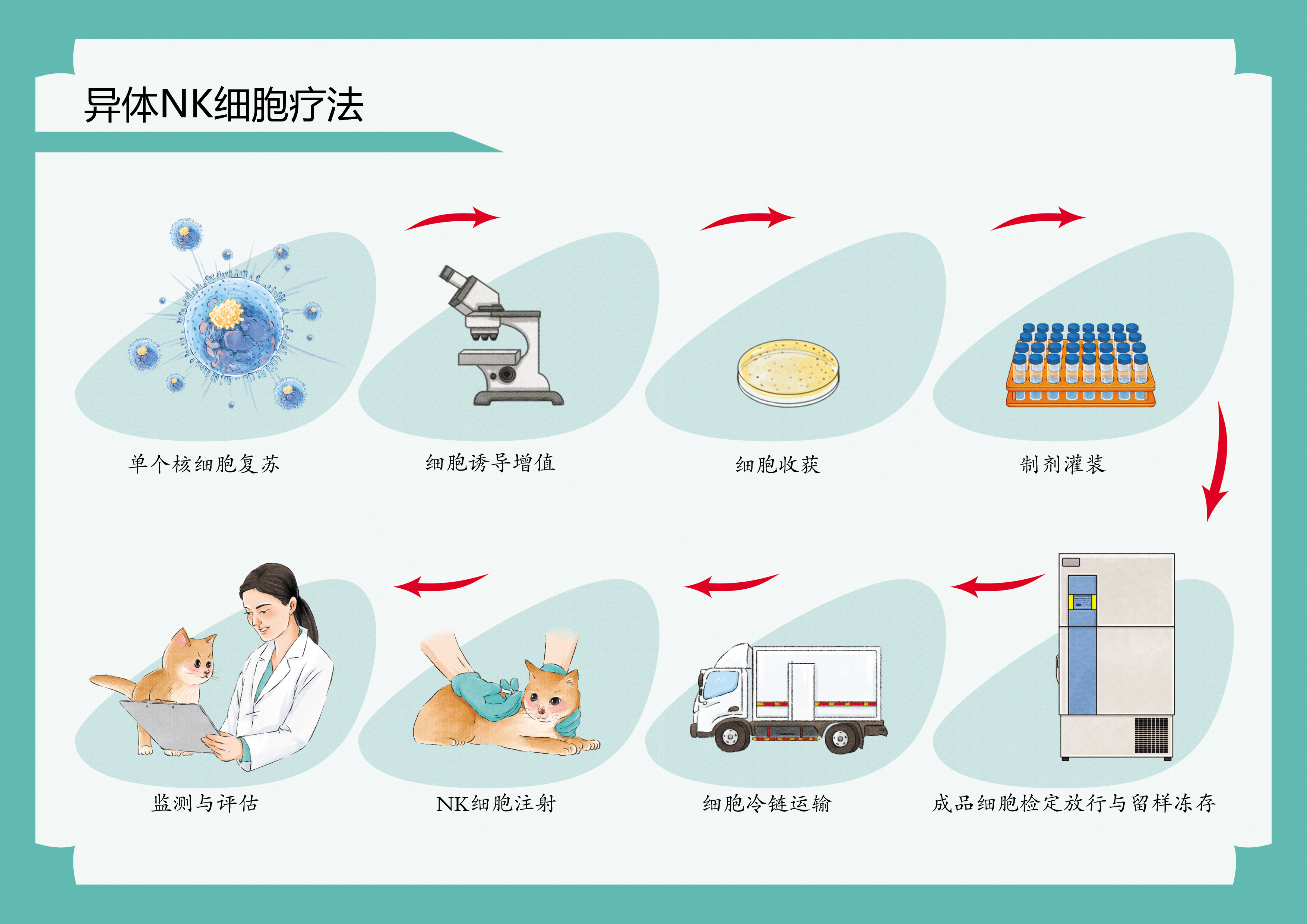 异体NK细胞疗法

单个核细胞复苏

细胞诱导增值

细胞收获

制剂灌装

成品细胞检定放行与留样冻存

细胞冷链运输

NK细胞注射

监测与评估