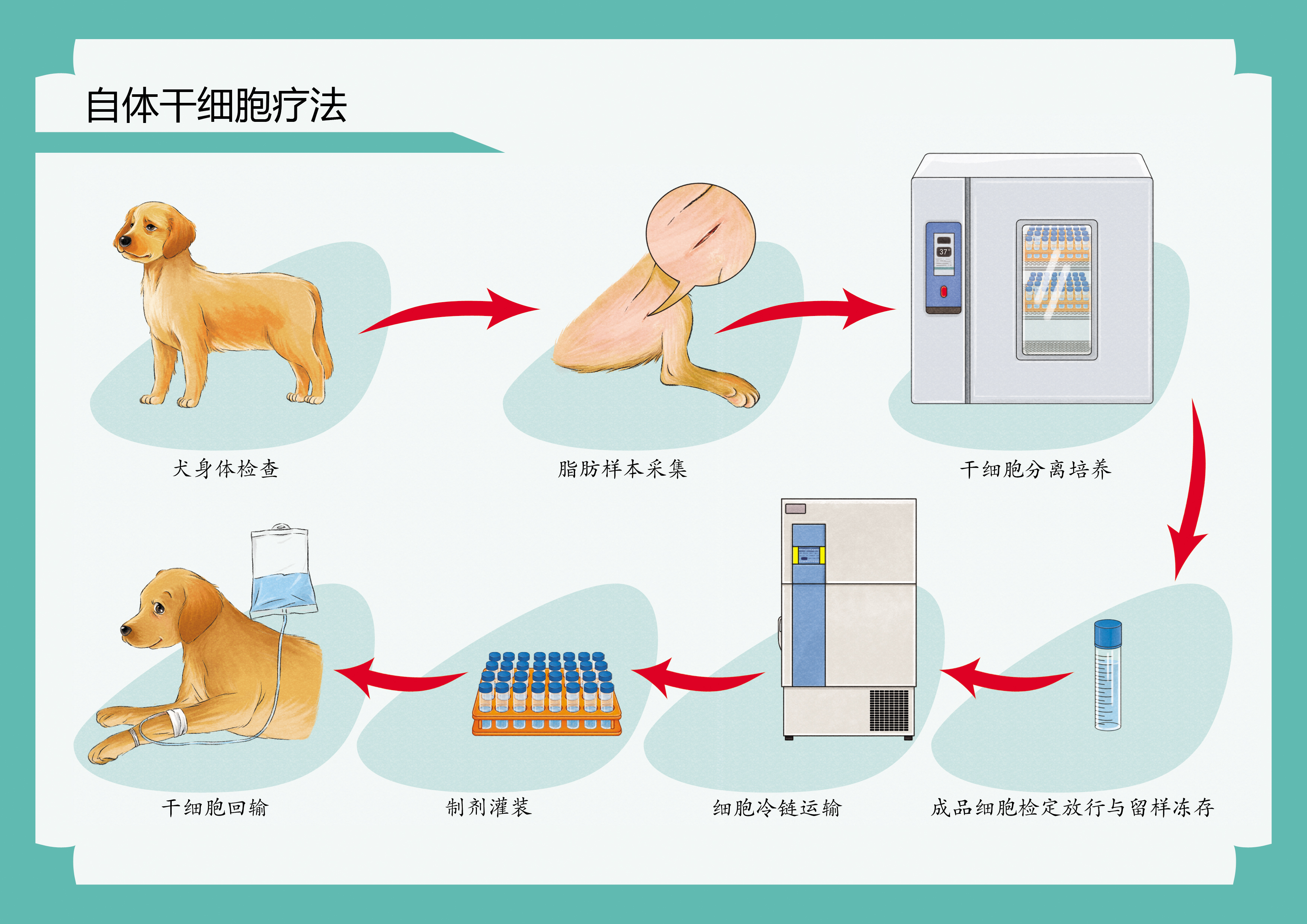 自体干细胞疗法

犬身体检查

脂肪样本采集

37°

干细胞分离培养

成品细胞检定放行与留样冻存

细胞冷链运输

制剂灌装

干细胞回输